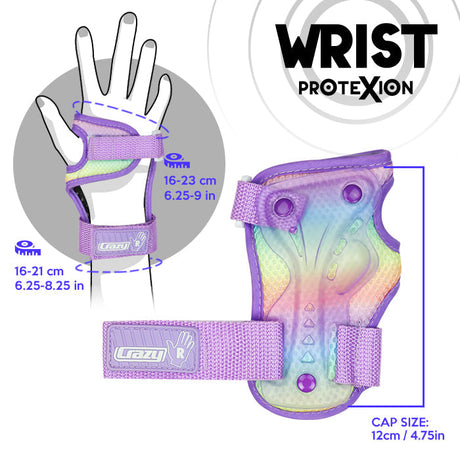 WRIST
PROTEXION

16-23 cm
6.25-9 in

Crazy R

16-21 cm
6.25-8.25 in

Crazy R

CAP SIZE:
12cm / 4.75in