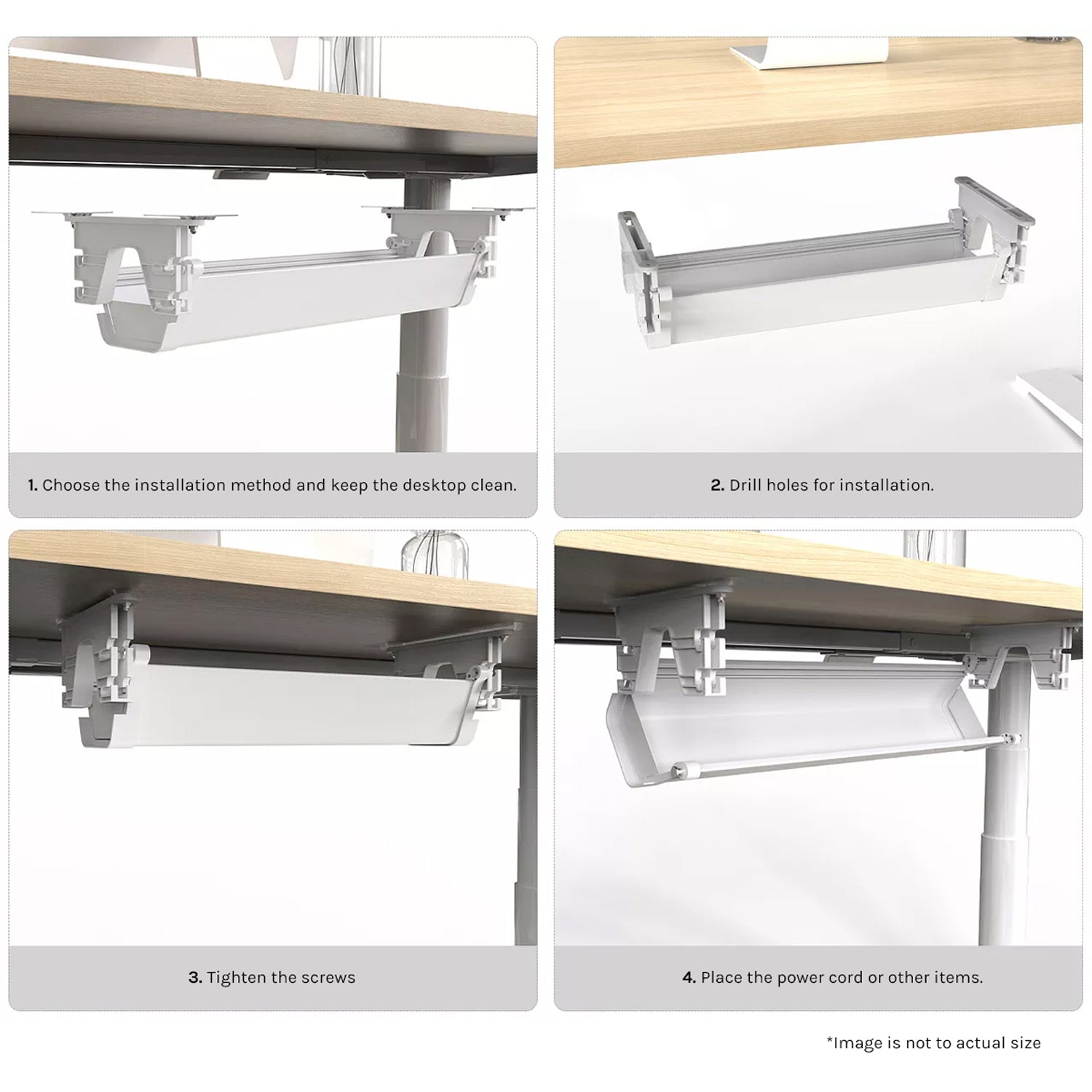 1. Choose the installation method and keep the desktop clean.

2. Drill holes for installation.

3. Tighten the screws

4. Place the power cord or other items.

*Image is not to actual size