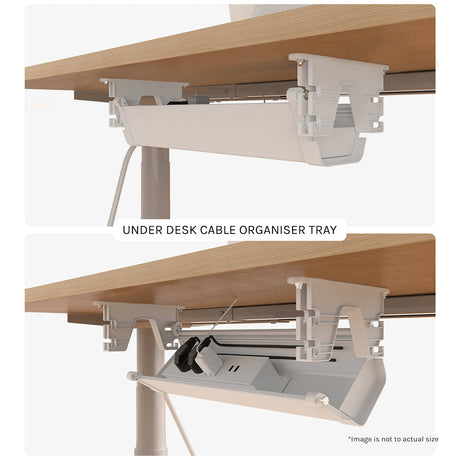 UNDER DESK CABLE ORGANISER TRAY

*Image is not to actual size