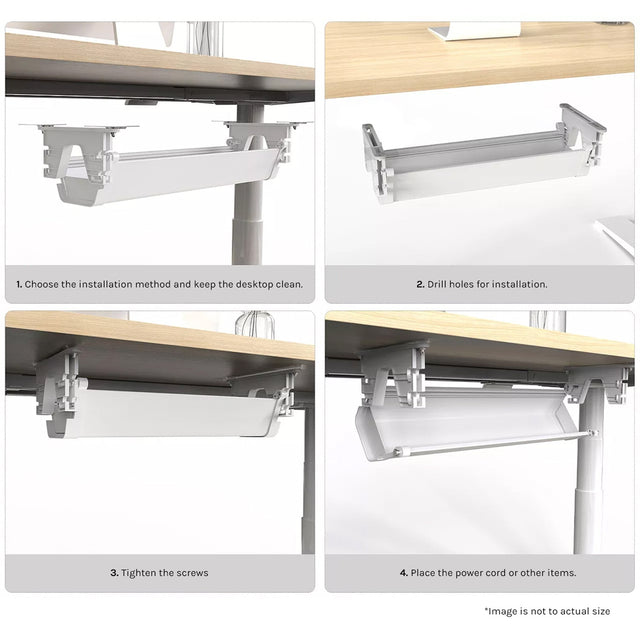 1. Choose the installation method and keep the desktop clean.

2. Drill holes for installation.

3. Tighten the screws

4. Place the power cord or other items.

*Image is not to actual size